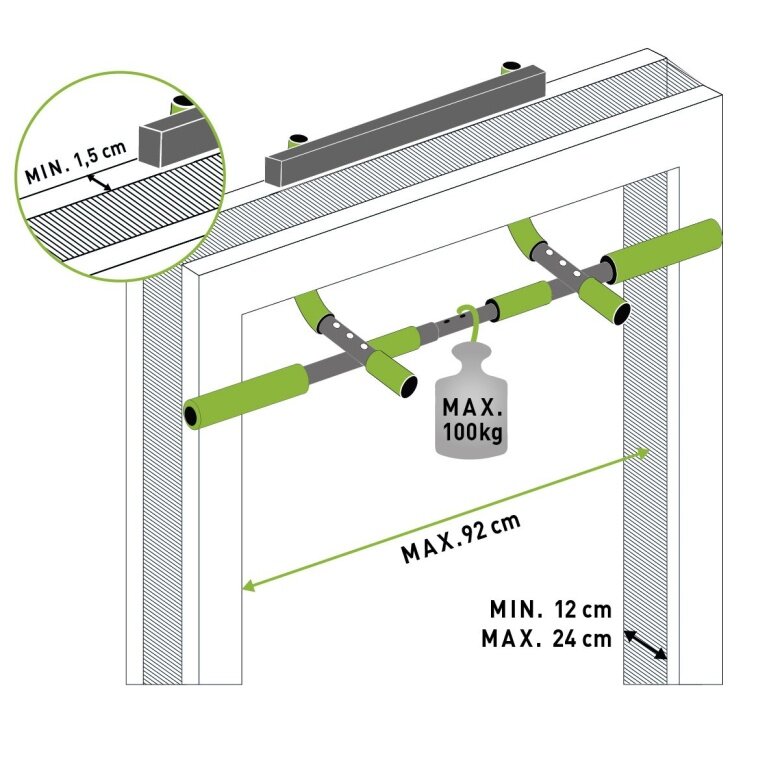 MIN. 1,5 cm

MAX.
100kg

MAX.92 cm

MIN. 12 cm
MAX. 24 cm